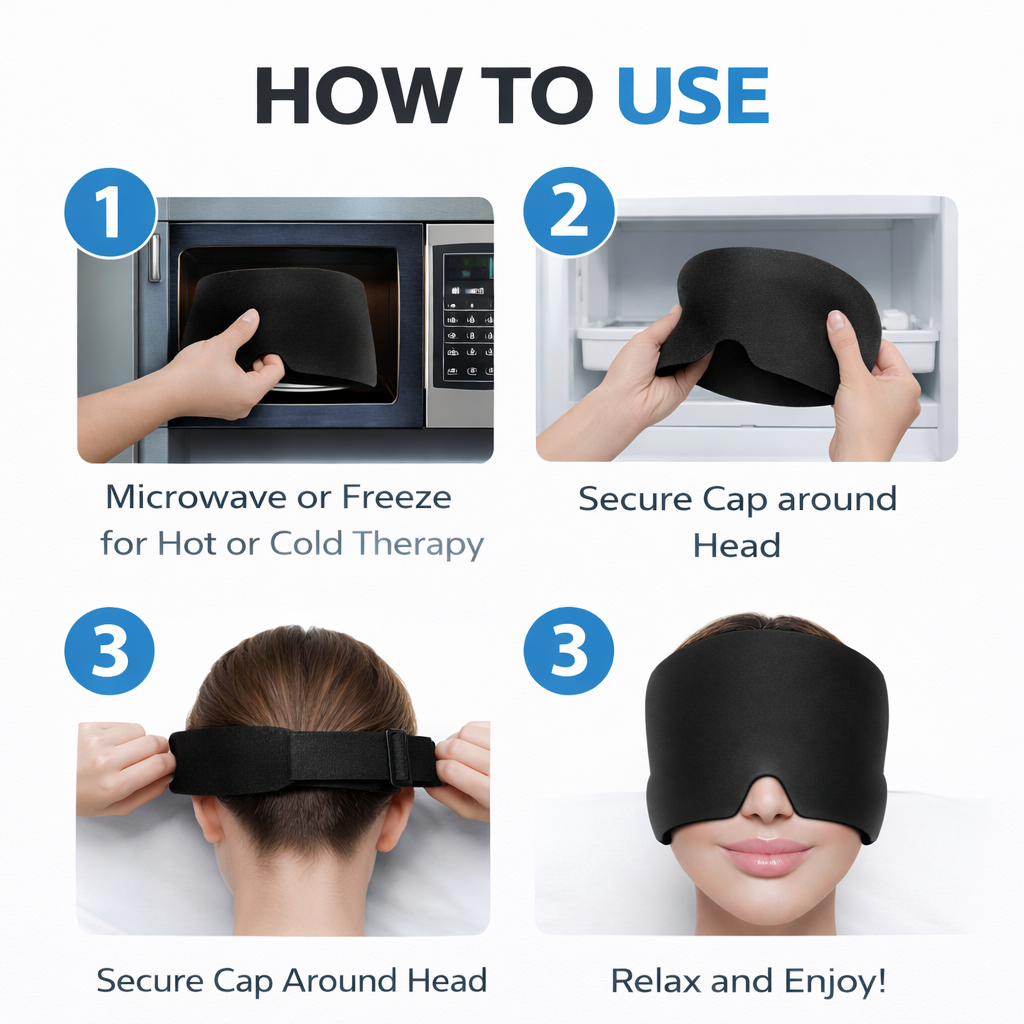 HOW TO USE

1

Microwave or Freeze for Hot or Cold Therapy

2

Secure Cap around Head

3

Secure Cap Around Head

3

Relax and Enjoy!